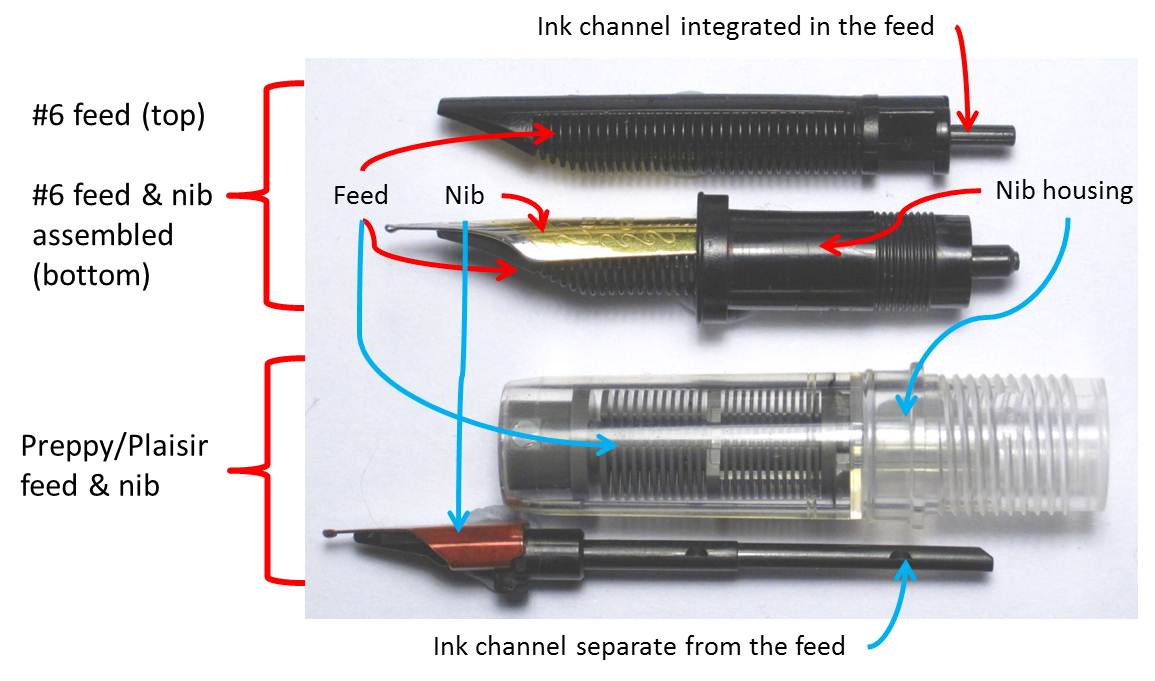 Ink channel integrated in the feed

#6 feed (top)

#6 feed & nib assembled (bottom)

Feed

Nib

Nib housing

Preppy/Plaisir feed & nib

Ink channel separate from the feed